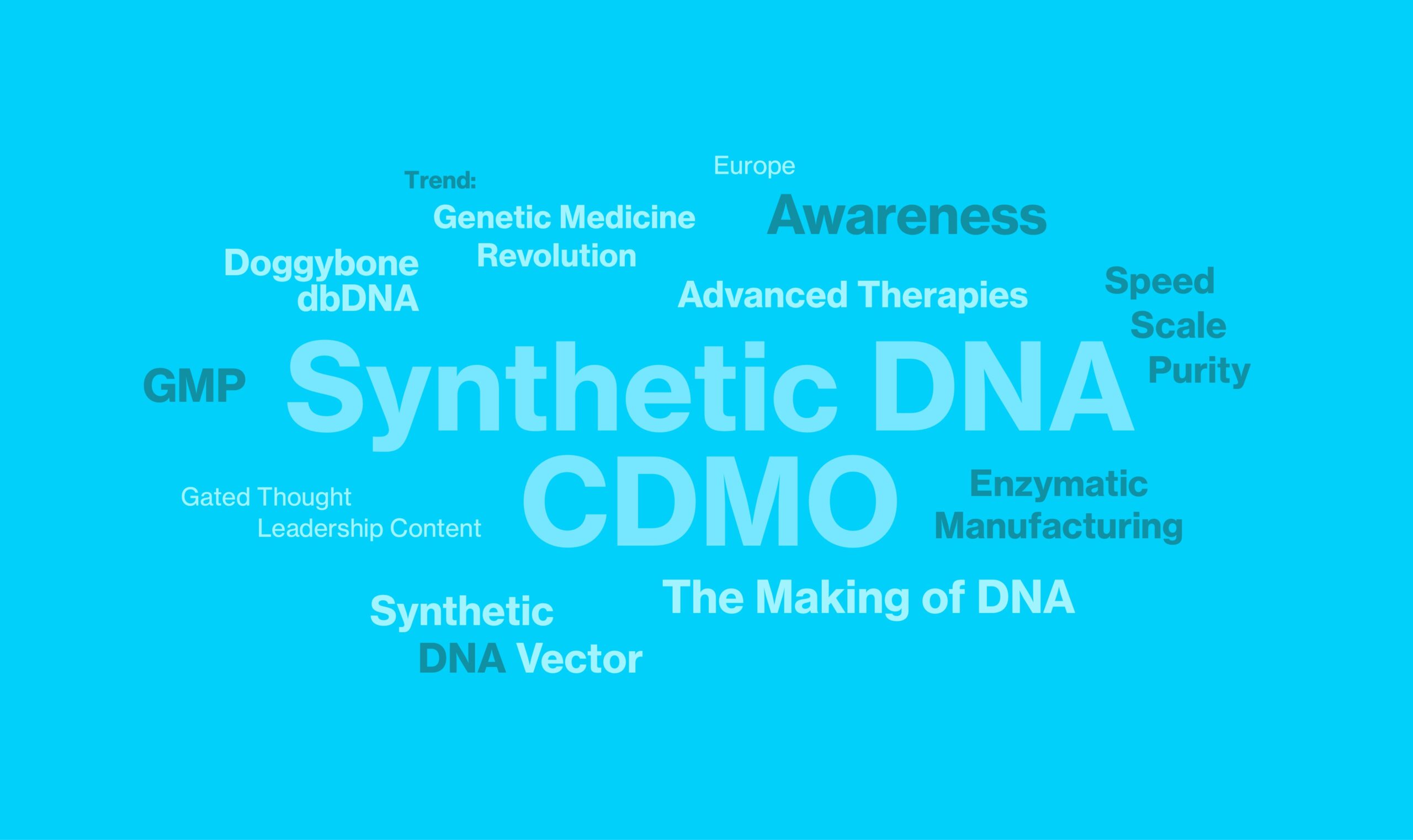 Europe

Trend:

Genetic Medicine
Revolution

Awareness

Doggybone
dbDNA

Advanced Therapies

Speed
Scale
Purity

GMP

Synthetic DNA

CDMO

Gated Thought
Leadership Content

Enzymatic
Manufacturing

The Making of DNA

Synthetic
DNA Vector